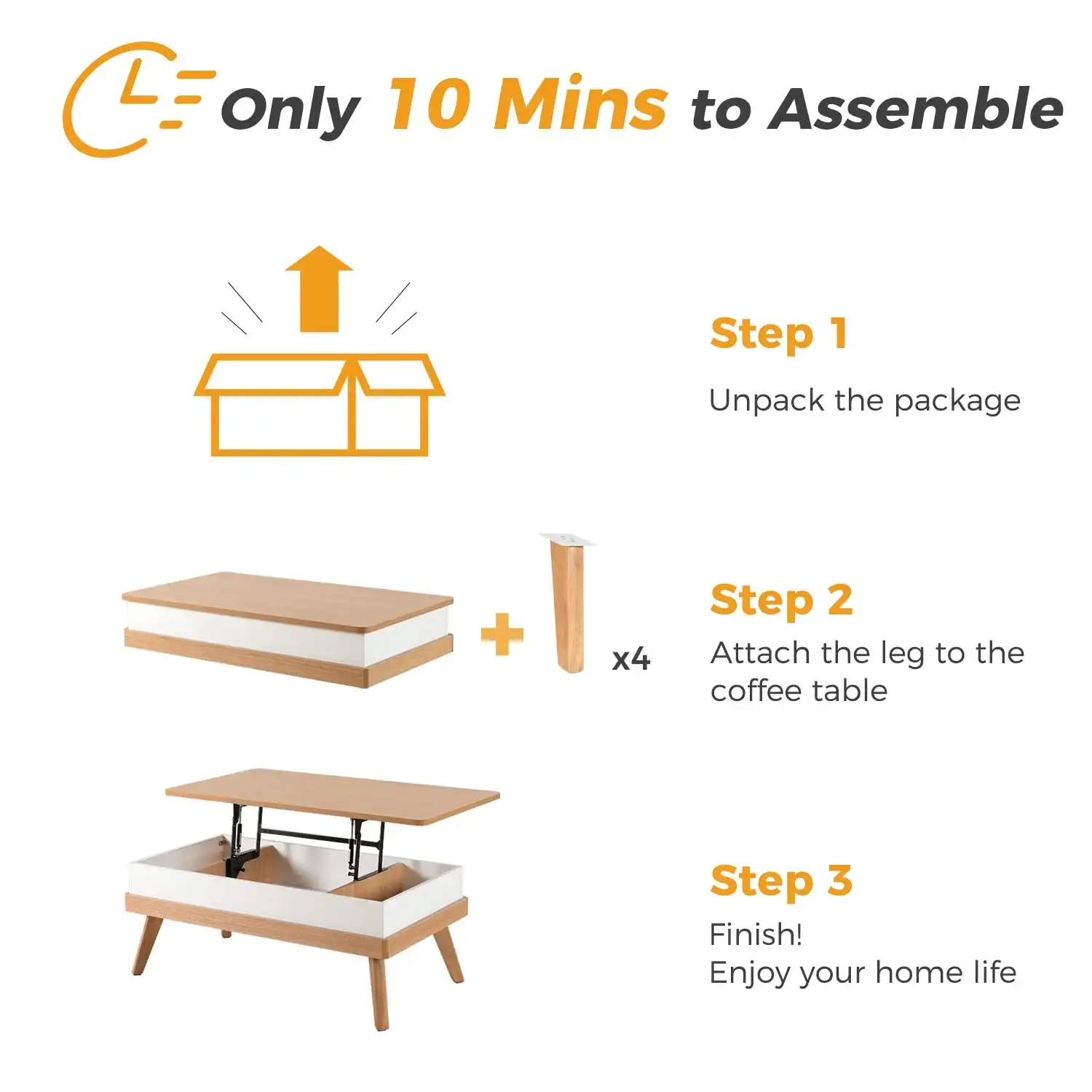 Only 10 Mins to Assemble

Step 1
Unpack the package

x4

Step 2
Attach the leg to the coffee table

Step 3
Finish!
Enjoy your home life